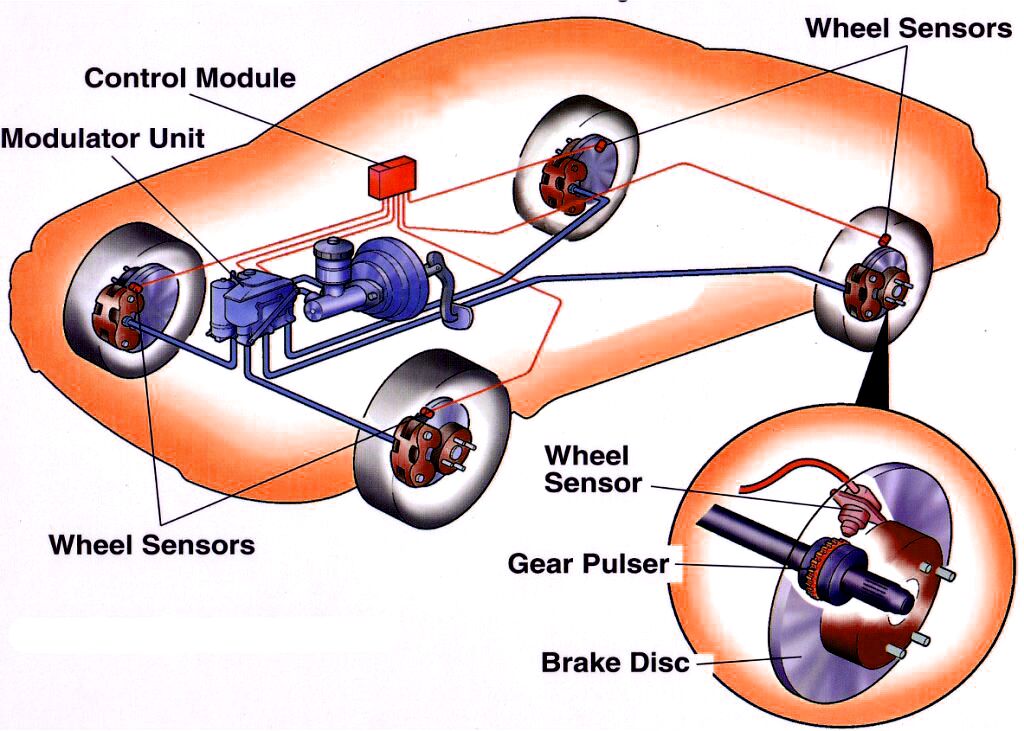 Wheel Sensors

Control Module

Modulator Unit

Wheel Sensors

Wheel Sensor

Gear Pulser

Brake Disc